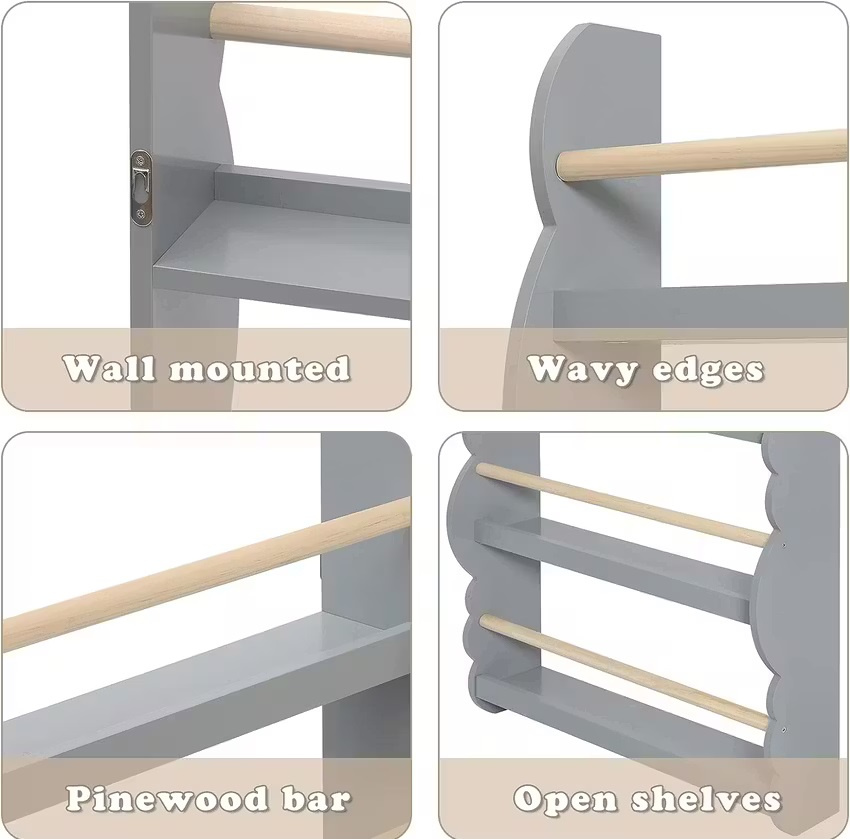 Wall mounted

Wavy edges

Pinewood bar

Open shelves