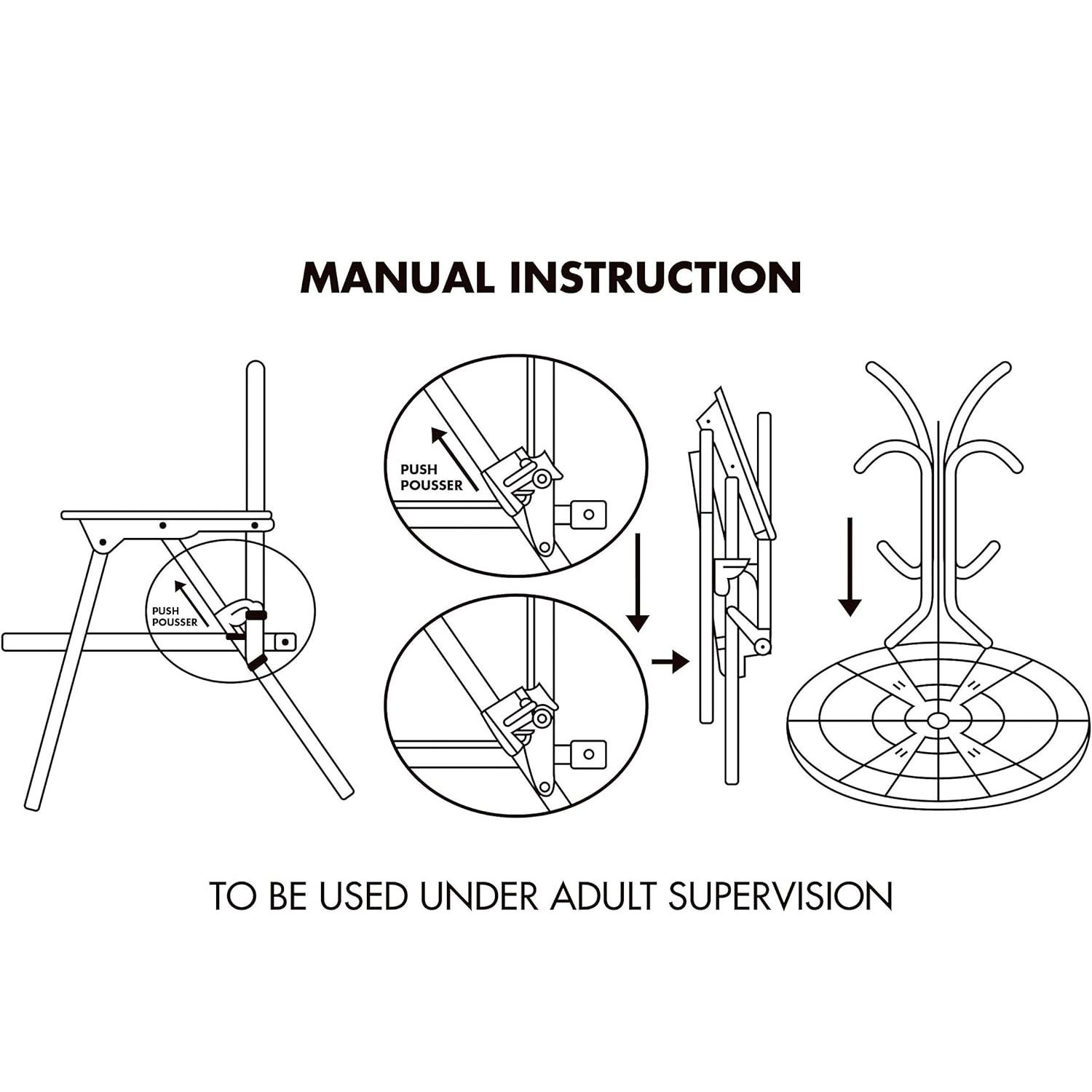 MANUAL INSTRUCTION

PUSH
POUSSER

PUSH
POUSSER

TO BE USED UNDER ADULT SUPERVISION