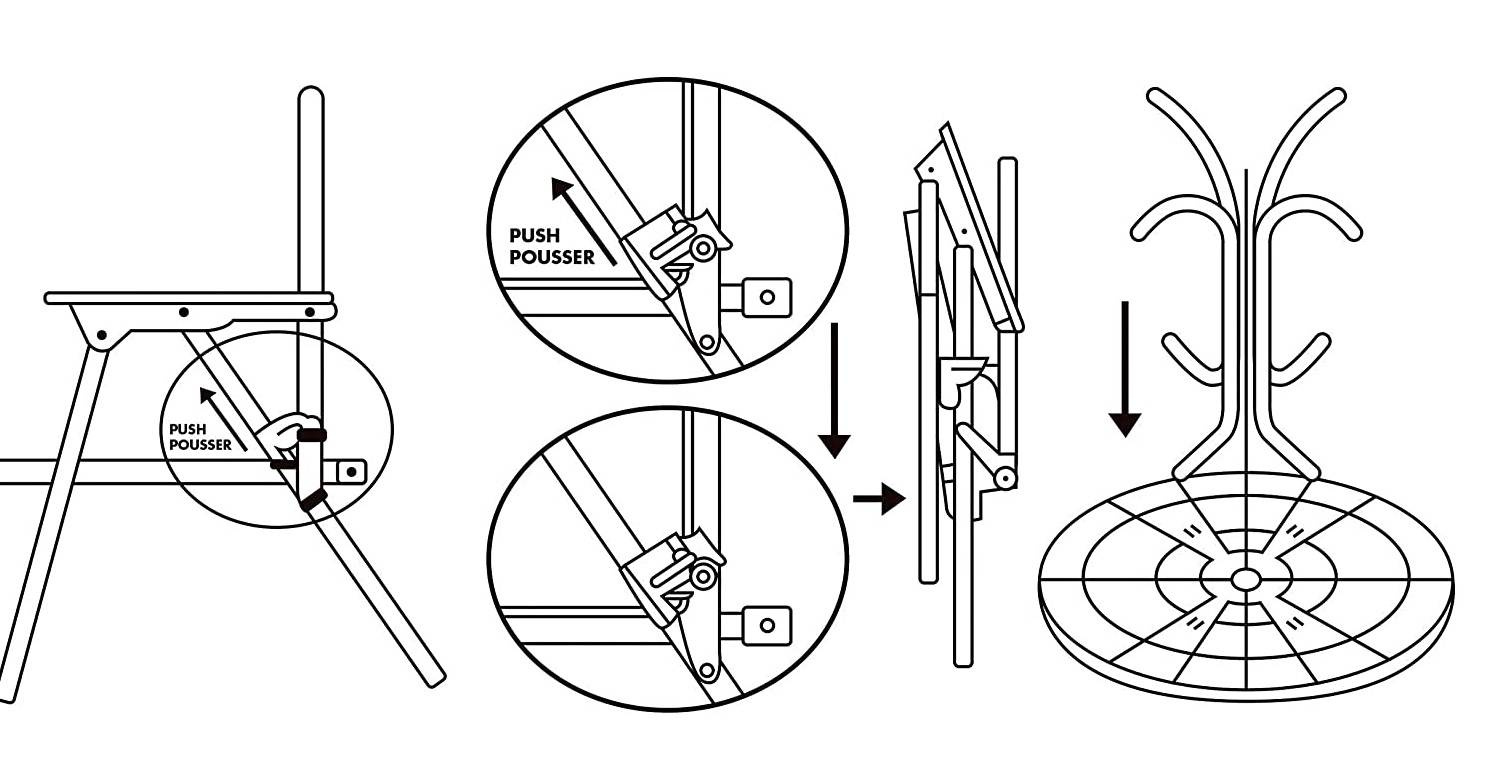 PUSH
POUSSER

PUSH
POUSSER