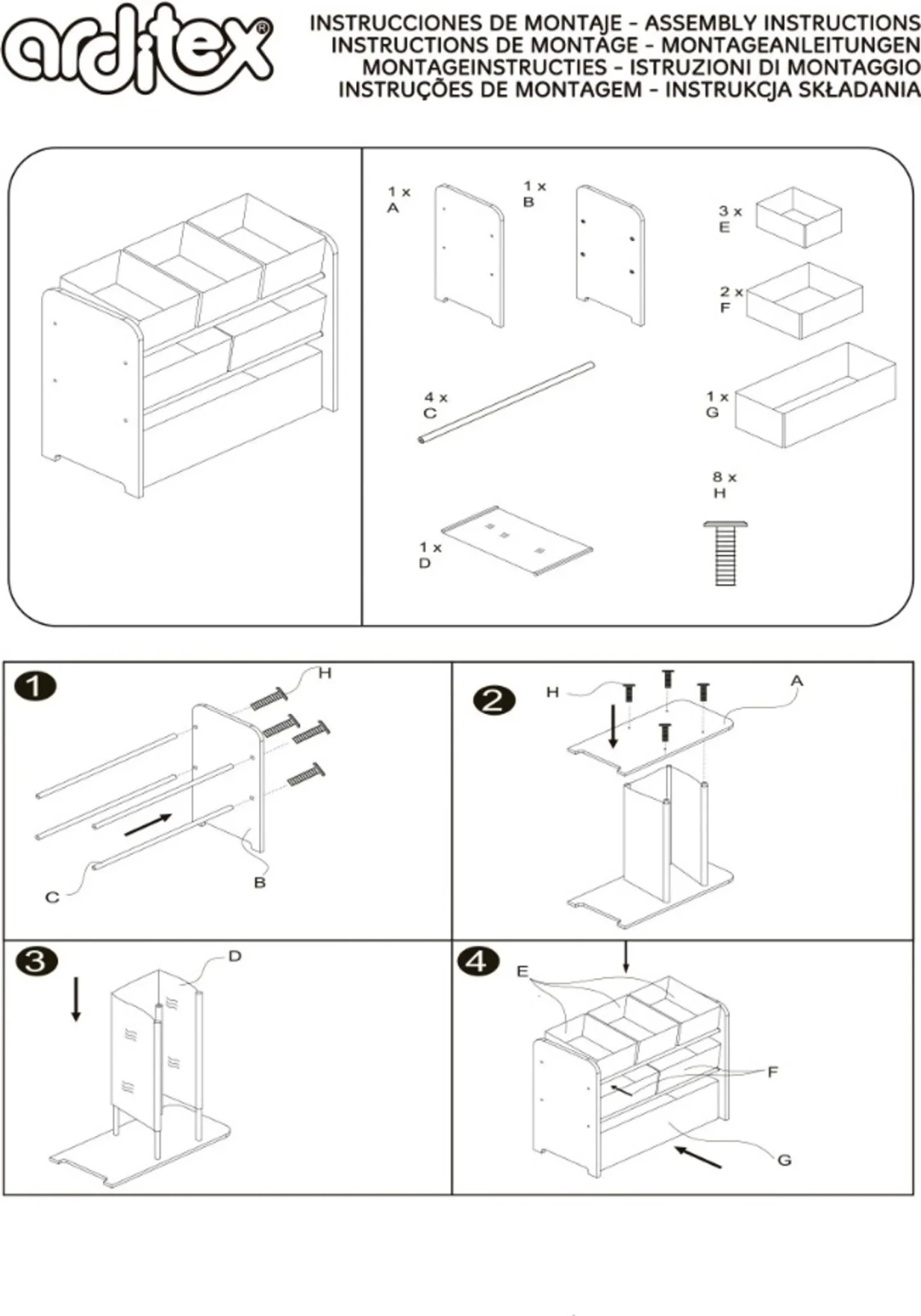 arditex®

INSTRUCCIONES DE MONTAJE - ASSEMBLY INSTRUCTIONS
INSTRUCTIONS DE MONTAGE - MONTAGEANLEITUNGEN
MONTAGEINSTRUCTIES - ISTRUZIONI DI MONTAGGIO
INSTRUÇÕES DE MONTAGEM - INSTRUKCJA SKŁADANIA

1 x
A

1 x
B

3 x
E

2 x
F

4 x
C

1 x
G

8 x
H

1 x
D

1

H

C

B

2

H

A

3

D

4

E

F

G