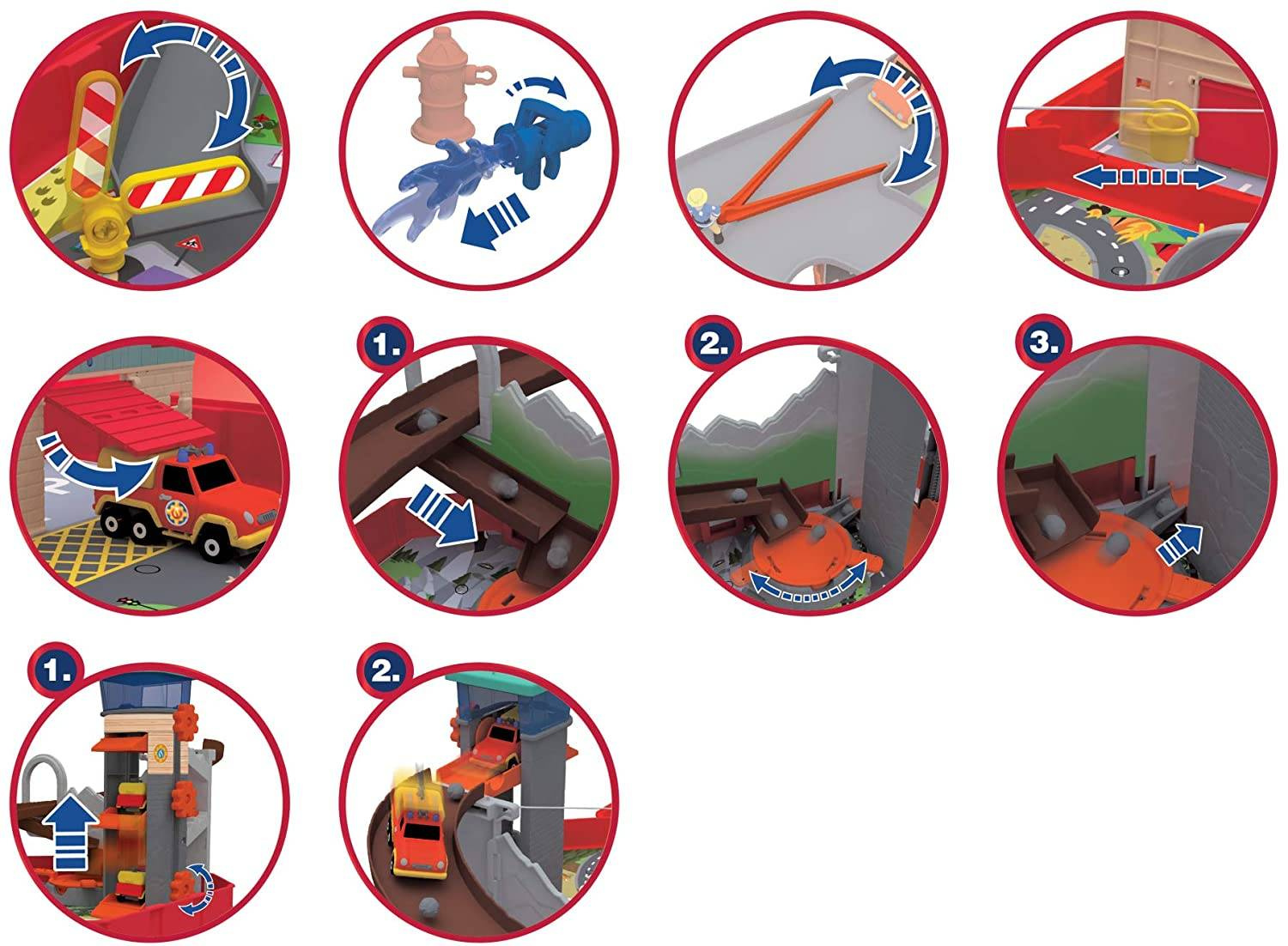 1.

2.

3.

1.

2.